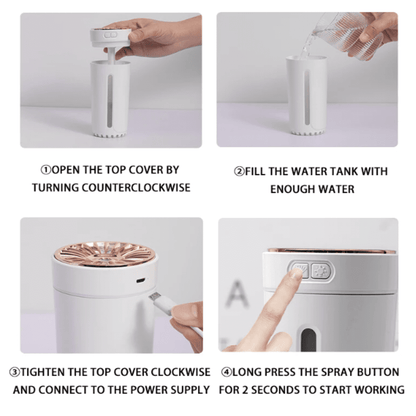 ①OPEN THE TOP COVER BY TURNING COUNTERCLOCKWISE

②FILL THE WATER TANK WITH ENOUGH WATER

A

③TIGHTEN THE TOP COVER CLOCKWISE AND CONNECT TO THE POWER SUPPLY

④LONG PRESS THE SPRAY BUTTON FOR 2 SECONDS TO START WORKING