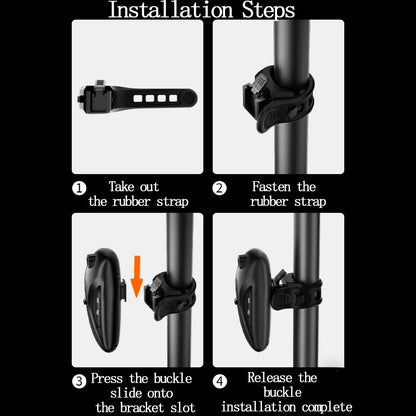 Installation Steps

① Take out the rubber strap

② Fasten the rubber strap

③ Press the buckle slide onto the bracket slot

④ Release the buckle installation complete