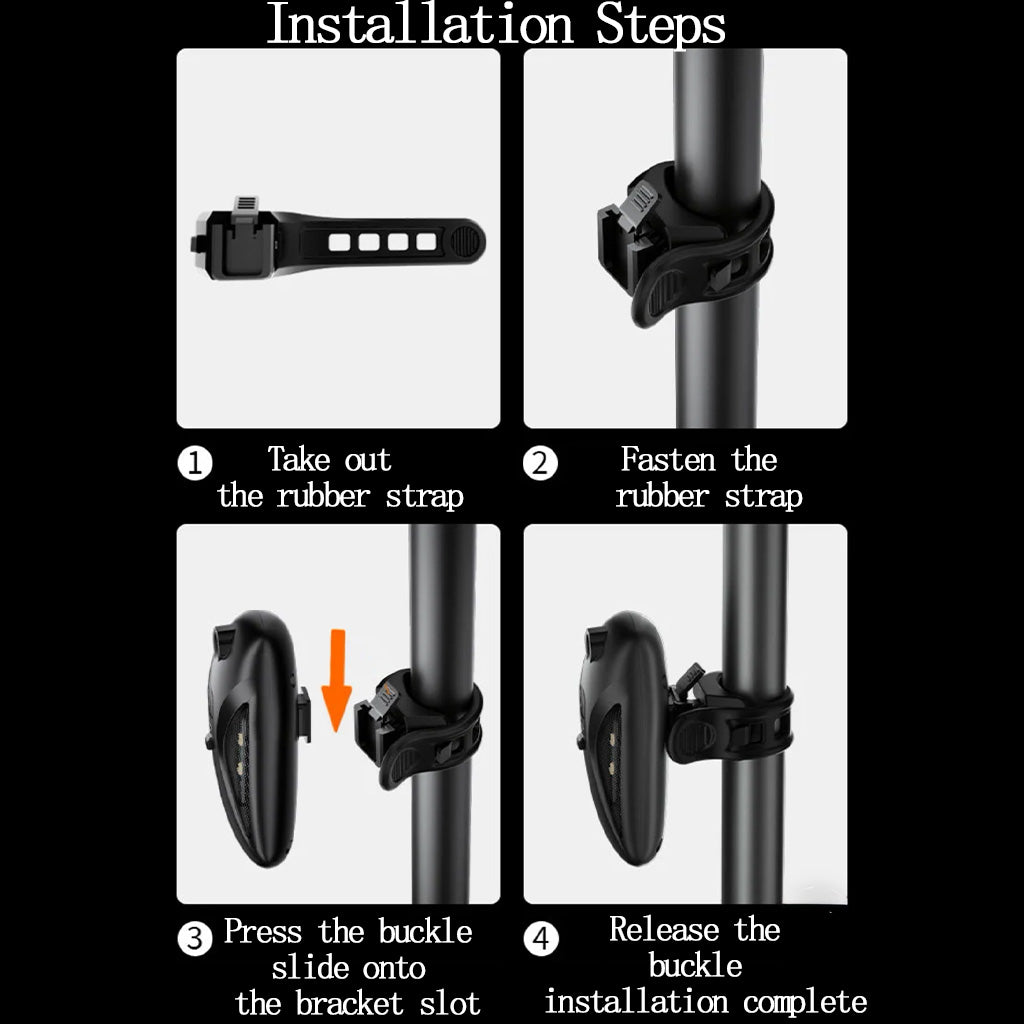 Installation Steps

1 Take out the rubber strap

2 Fasten the rubber strap

3 Press the buckle slide onto the bracket slot

4 Release the buckle installation complete