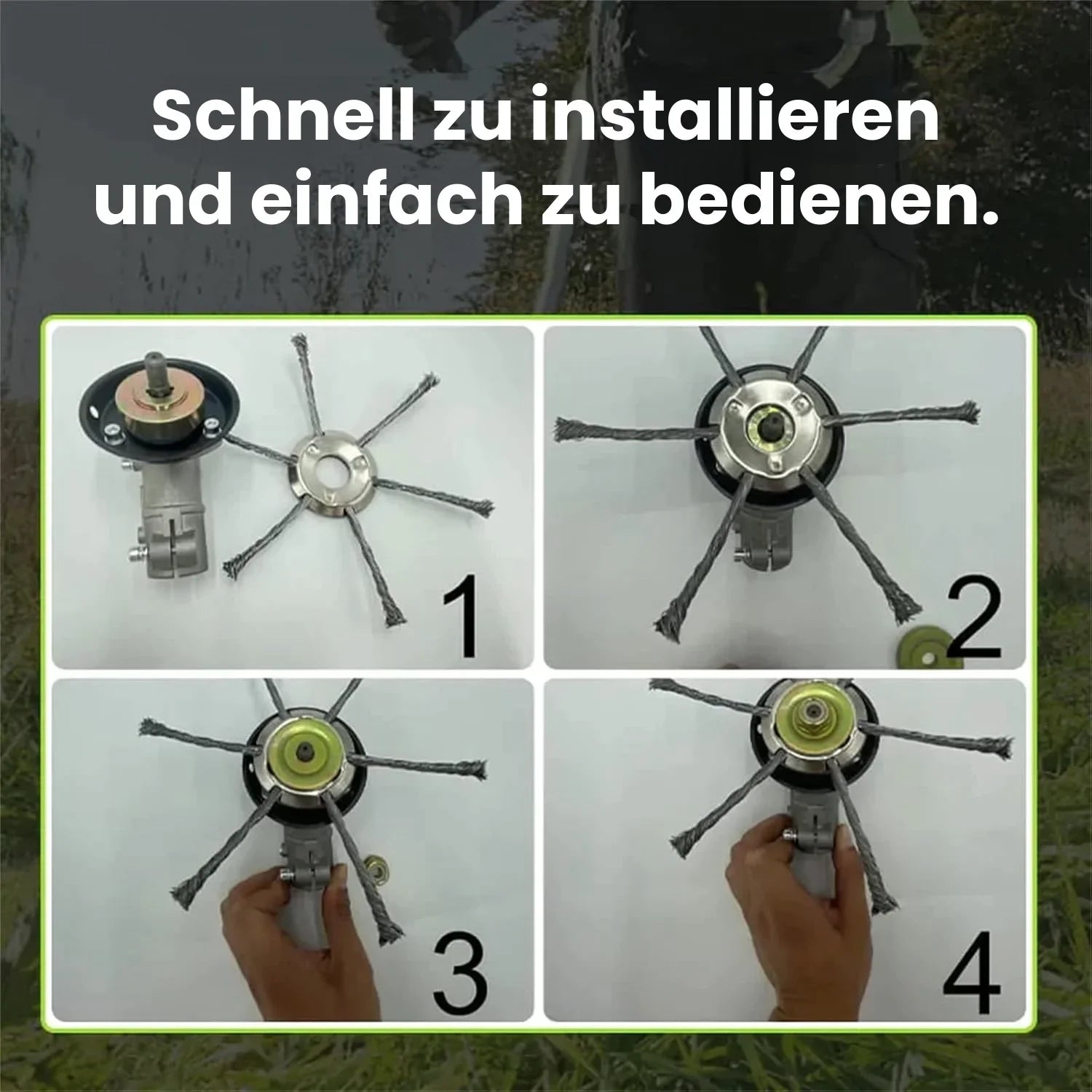 Schnell zu installieren und einfach zu bedienen.

1

2

3

4