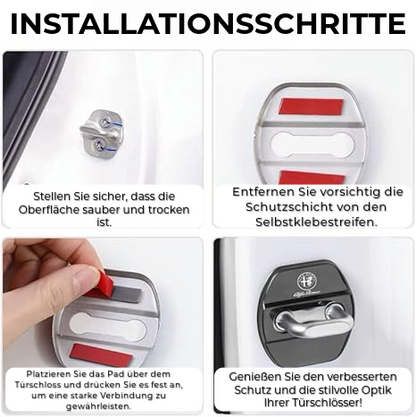 INSTALLATIONSSCHRITTE

Stellen Sie sicher, dass die Oberfläche sauber und trocken ist.

Entfernen Sie vorsichtig die Schutzschicht von den Selbstklebestreifen.

Platzieren Sie das Pad über dem Türschloss und drücken Sie es fest an, um eine starke Verbindung zu gewährleisten.

Alfa Romeo

Genießen Sie den verbesserten Schutz und die stilvolle Optik Ihrer Türschlösser!