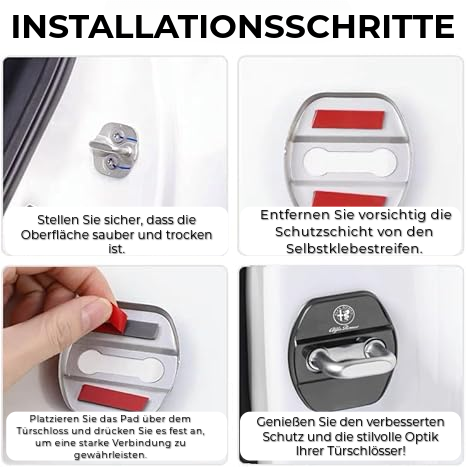 INSTALLATIONSSCHRITTE

Stellen Sie sicher, dass die Oberfläche sauber und trocken ist.

Entfernen Sie vorsichtig die Schutzschicht von den Selbstklebestreifen.

Platzieren Sie das Pad über dem Türschloss und drücken Sie es fest an, um eine starke Verbindung zu gewährleisten.

Alfa Romeo

Genießen Sie den verbesserten Schutz und die stilvolle Optik Ihrer Türschlösser!