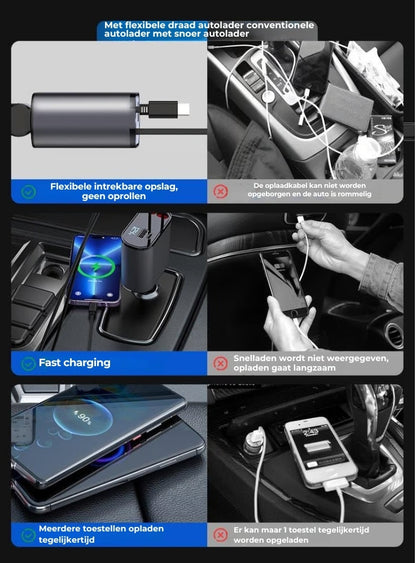 Met flexibele draad autolader conventionele autolader met snoer autolader

Flexibele intrekbare opslag, geen oprollen

De oplaadkabel kan niet worden opgeborgen en de auto is rommelig

Fast charging

Snelladen wordt niet weergegeven, opladen gaat langzaam

90%

Meerdere toestellen opladen tegelijkertijd

Er kan maar 1 toestel tegelijkertijd worden opgeladen