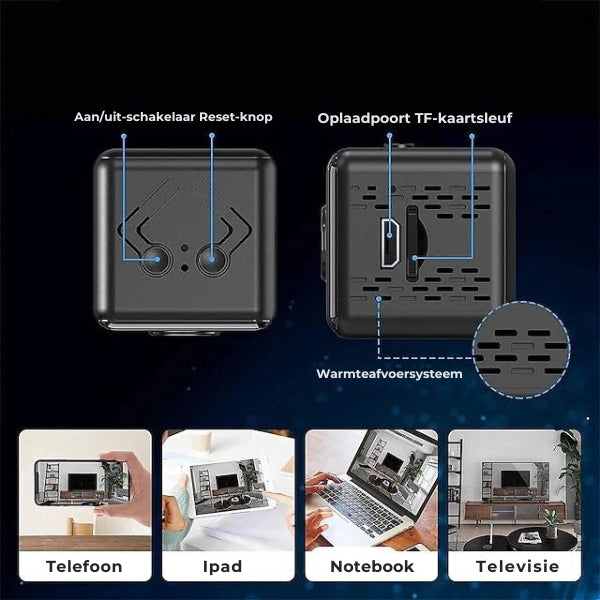 Aan/uit-schakelaar Reset-knop

Oplaadpoort TF-kaartsleuf

Warmteafvoersysteem

Telefoon

Ipad

Notebook

Televisie