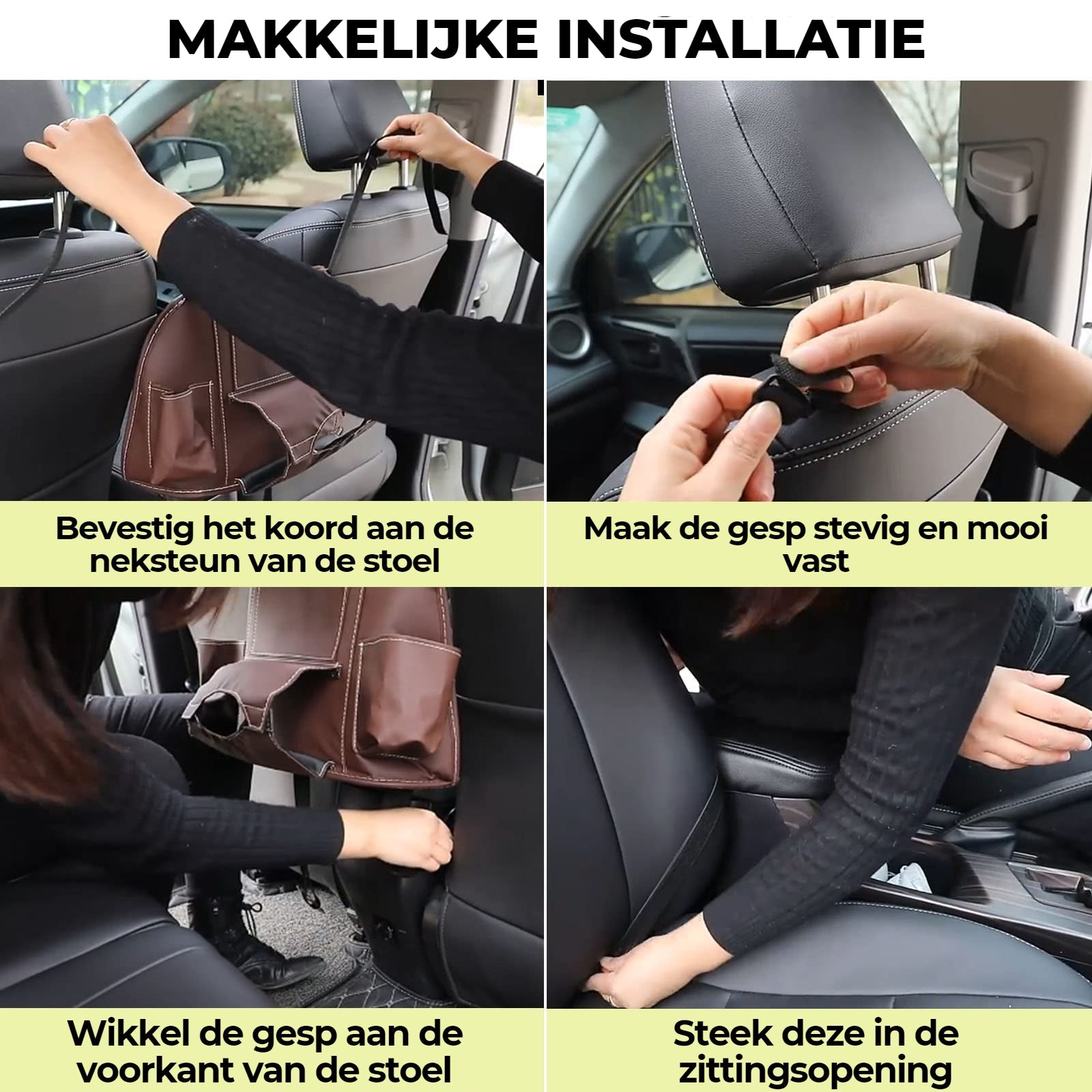 MAKKELIJKE INSTALLATIE

Bevestig het koord aan de neksteun van de stoel

Maak de gesp stevig en mooi vast

Wikkel de gesp aan de voorkant van de stoel

Steek deze in de zittingsopening