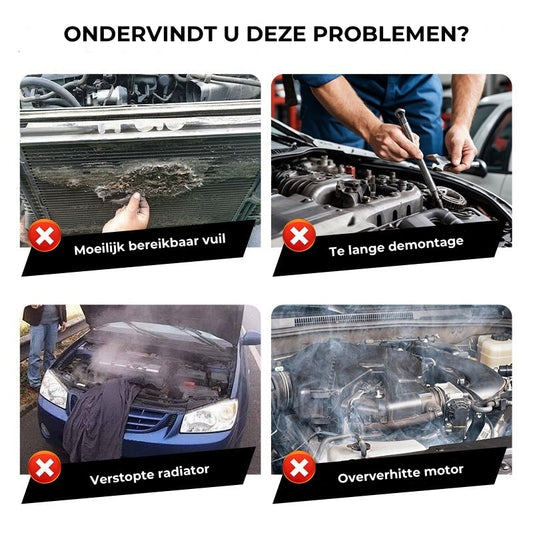 ONDERVINDT U DEZE PROBLEMEN?

Moeilijk bereikbaar vuil

Te lange demontage

Verstopte radiator

Oververhitte motor