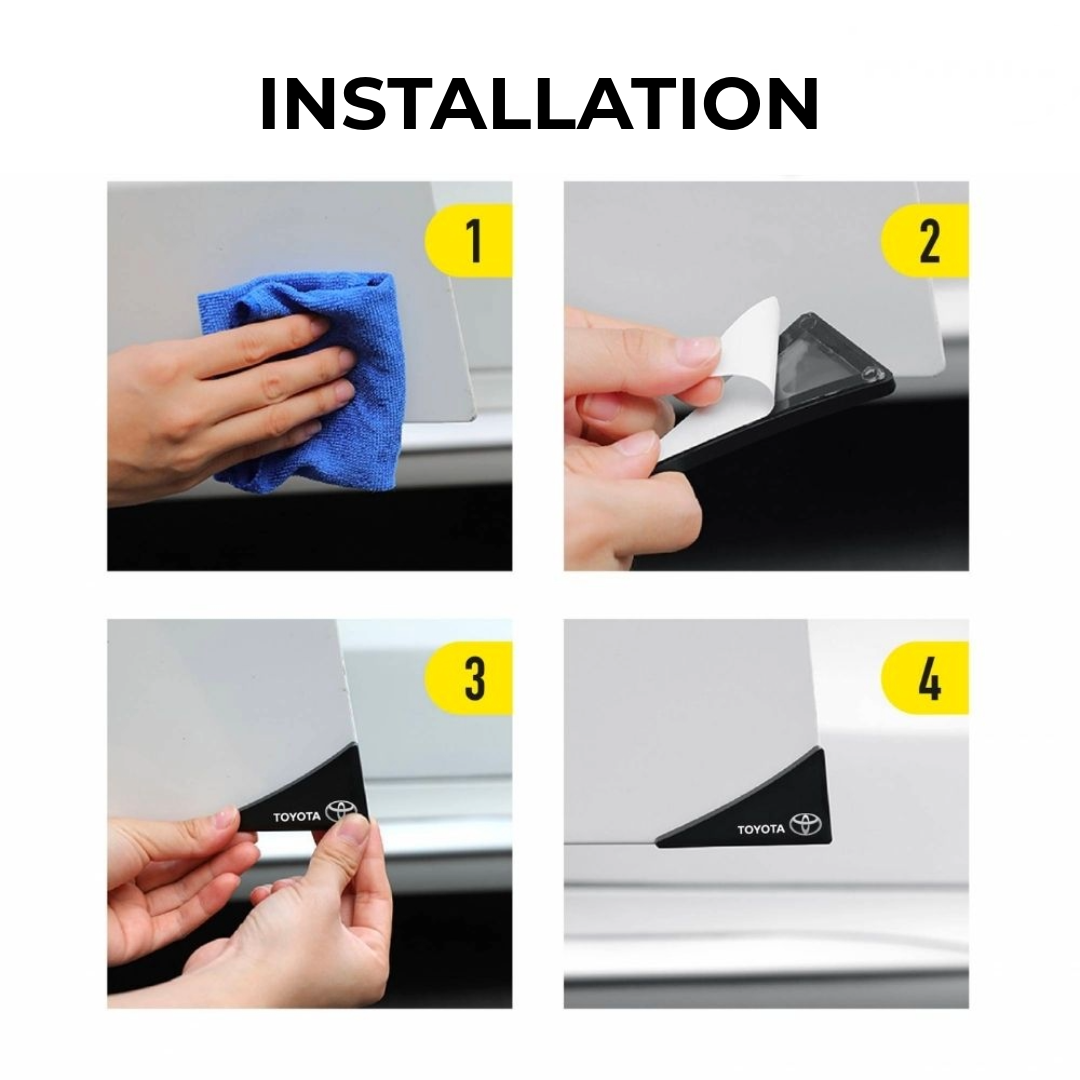 INSTALLATION

1

2

3

TOYOTA

4

TOYOTA